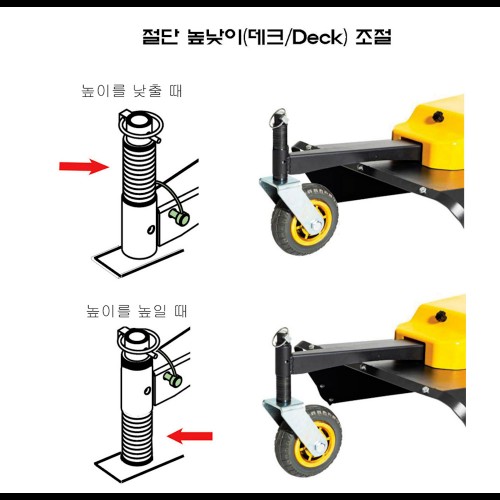 절단 높낮이(데크/Deck) 조절

높이를 낮출 때

높이를 높일 때