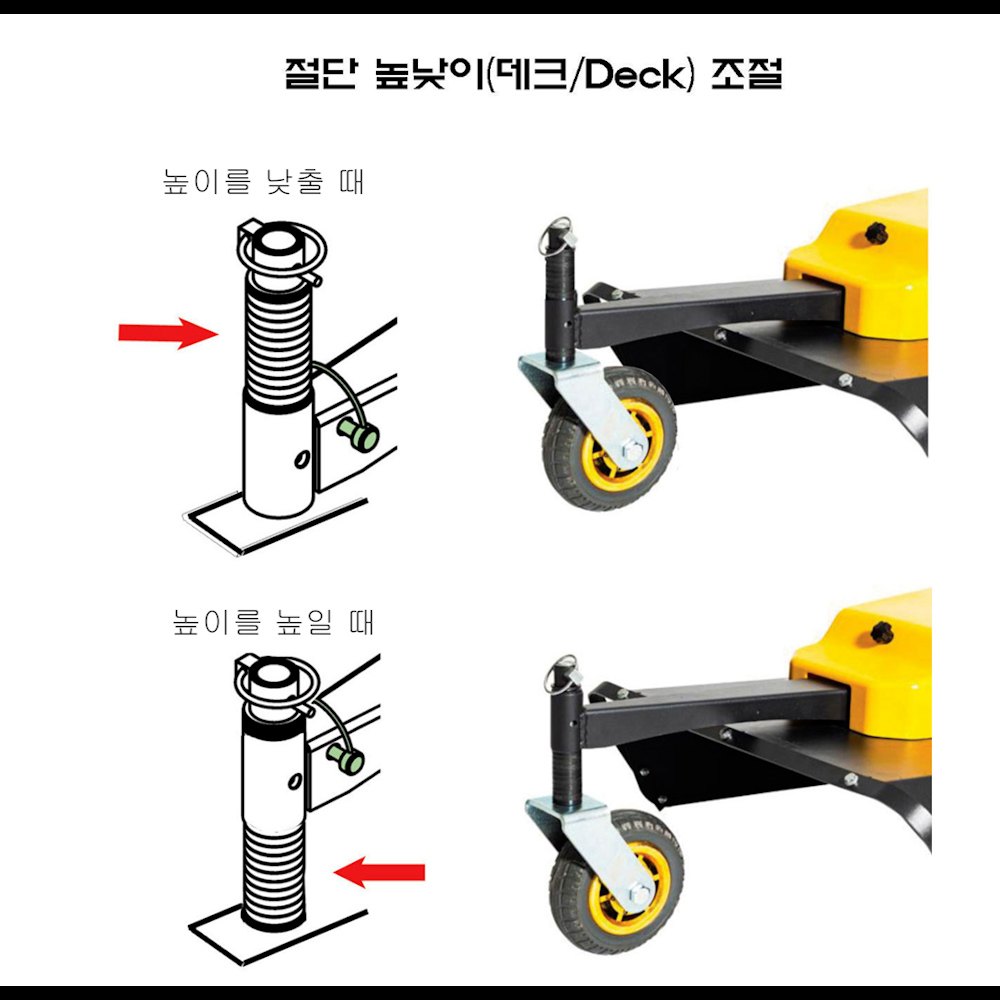 절단 높낮이(데크/Deck) 조절

높이를 낮출 때

높이를 높일 때