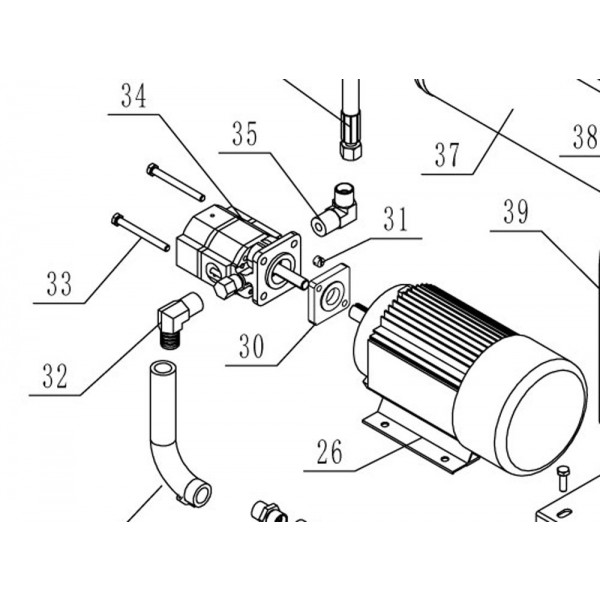 34
35
37
38
31
39
33
30
32
26