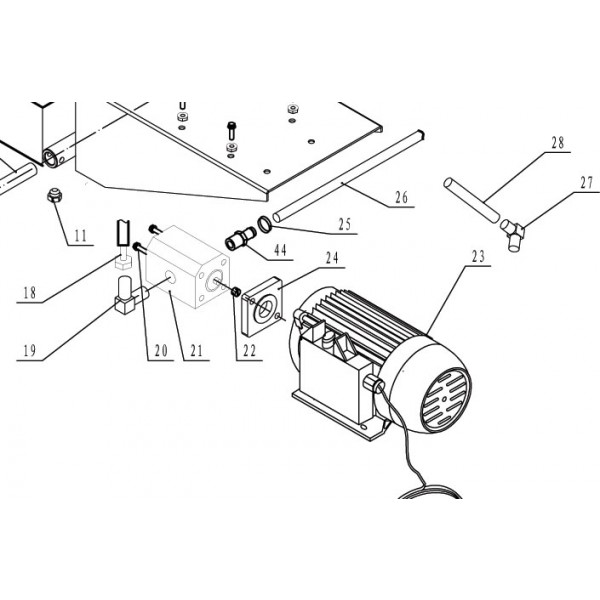 28
27
26
25
44
24
23
11
18
19
20
21
22