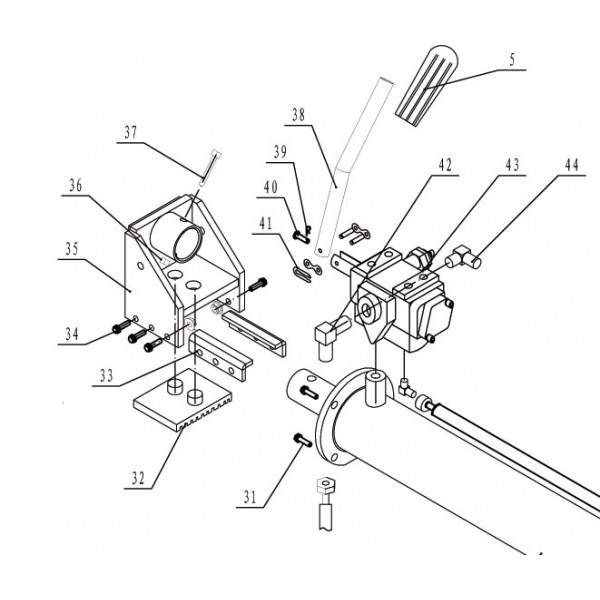 5
38
37
39
42
43
44
36
40
41
35
34
33
32
31