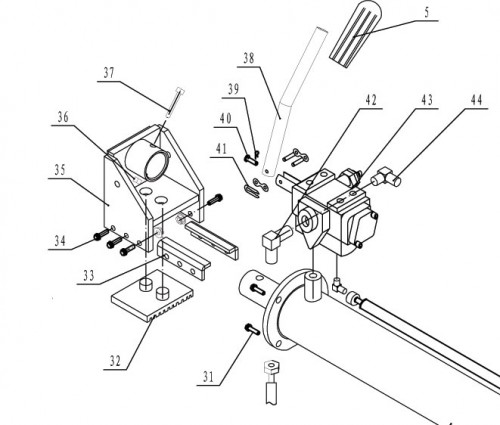 5
38
37
39
42
43
44
36
40
41
35
34
33
32
31