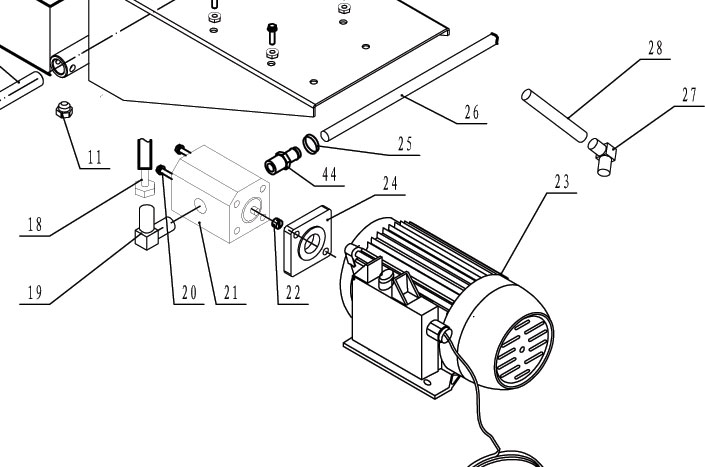 28
27
26
25
11
44
24
23
18
19
20
21
22