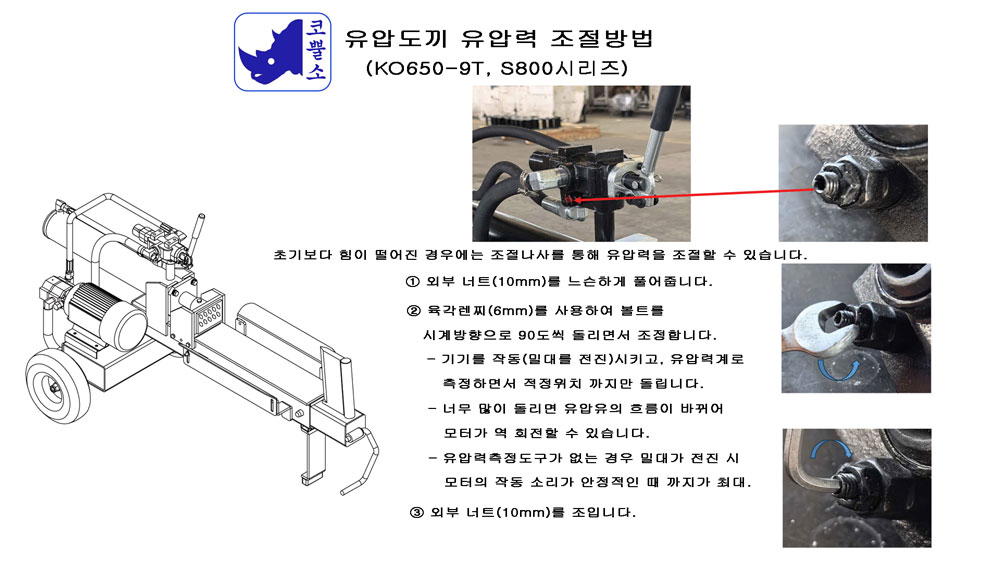 코뿔소

유압도끼 유압력 조절방법
(KO650-9T, S800시리즈)

초기보다 힘이 떨어진 경우에는 조절나사를 통해 유압력을 조절할 수 있습니다.

① 외부 너트(10mm)를 느슨하게 풀어줍니다.

② 육각렌찌(6mm)를 사용하여 볼트를 시계방향으로 90도씩 돌리면서 조정합니다.

- 기기를 작동(밀대를 전진)시키고, 유압력계로 측정하면서 적정위치 까지만 돌립니다.

- 너무 많이 돌리면 유압유의 흐름이 바뀌어 모터가 역 회전할 수 있습니다.

- 유압력측정도구가 없는 경우 밀대가 전진 시 모터의 작동 소리가 안정적인 때 까지가 최대.

③ 외부 너트(10mm)를 조입니다.